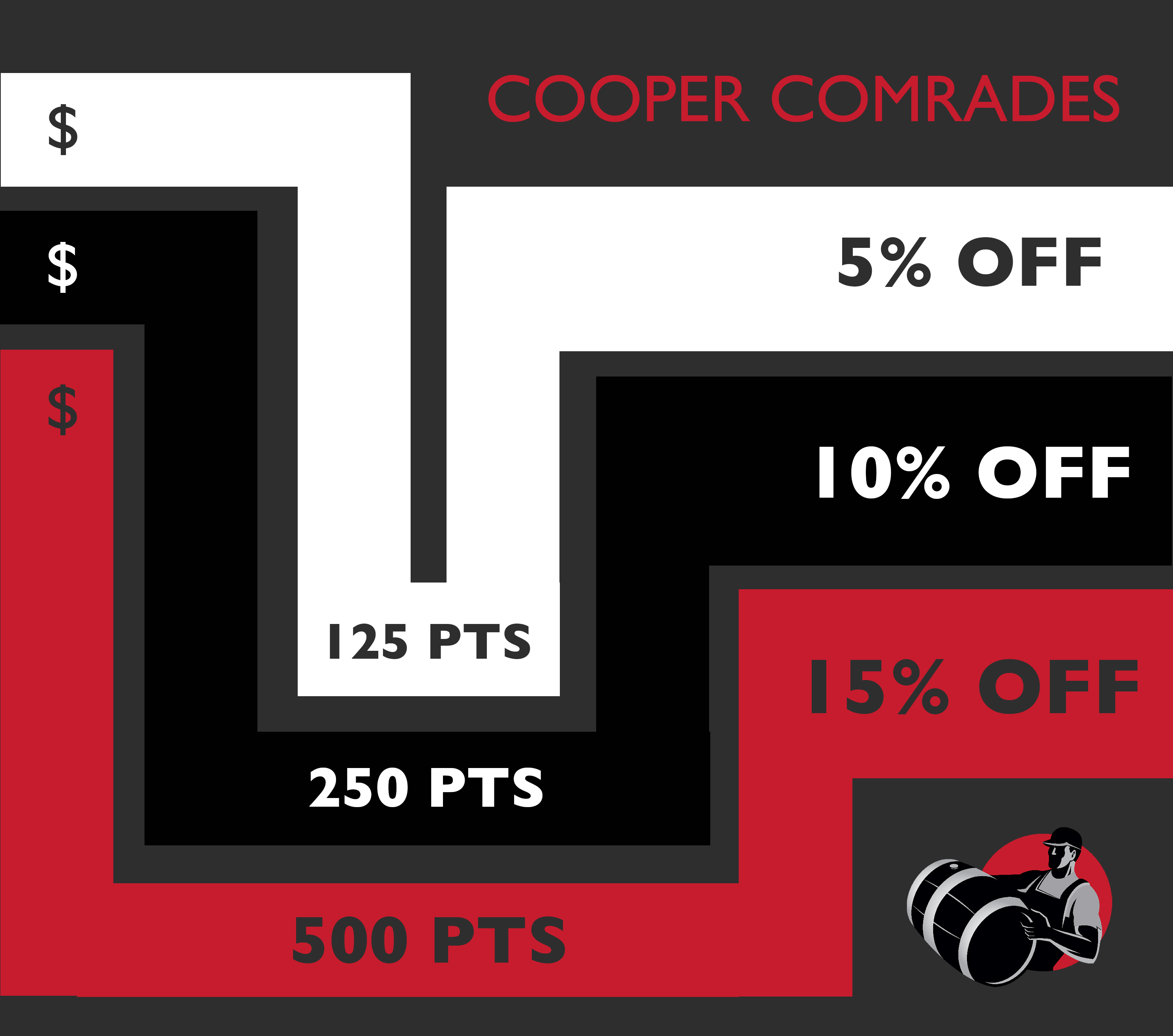 COOPER COMRADES

$

$

$

5% OFF

10% OFF

15% OFF

125 PTS

250 PTS

500 PTS